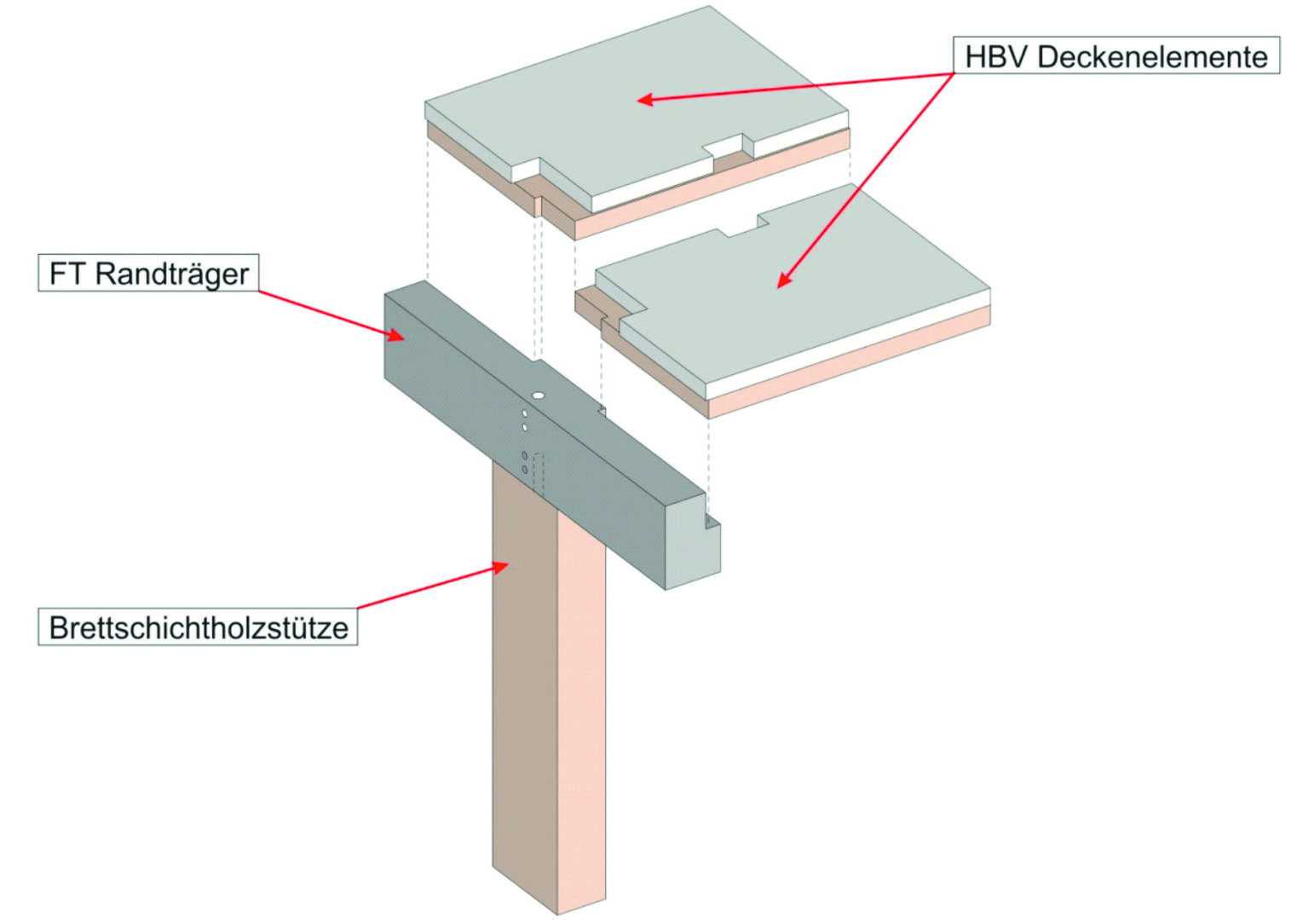 HBV Deckenelemente

FT Randträger

Brettschichtholzstütze