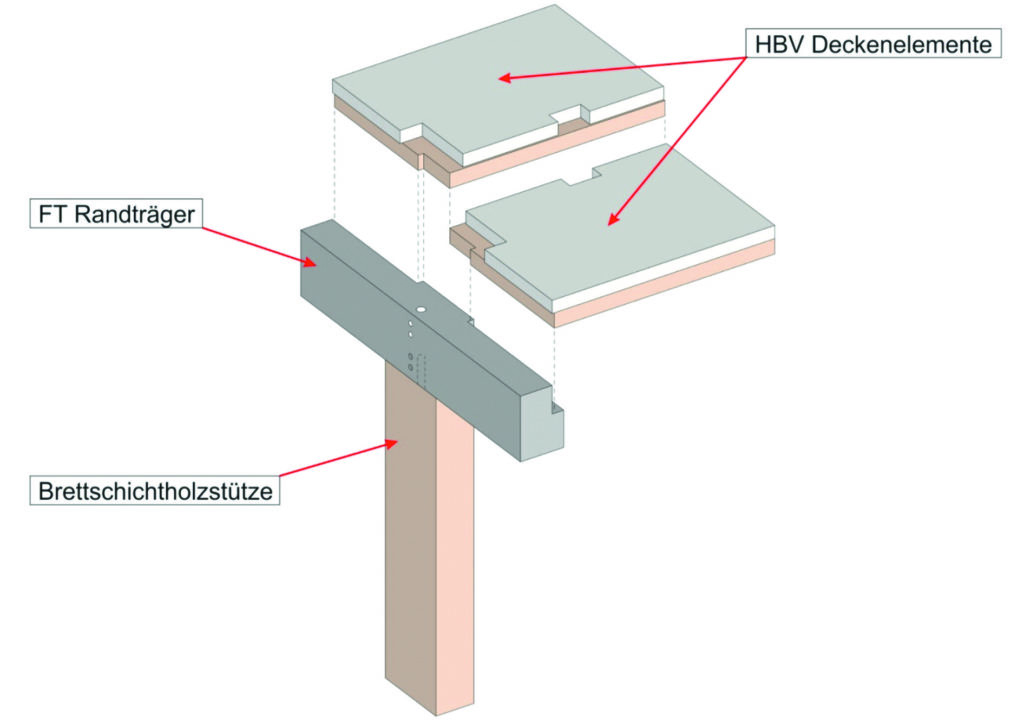 HBV Deckenelemente

FT Randträger

Brettschichtholzstütze